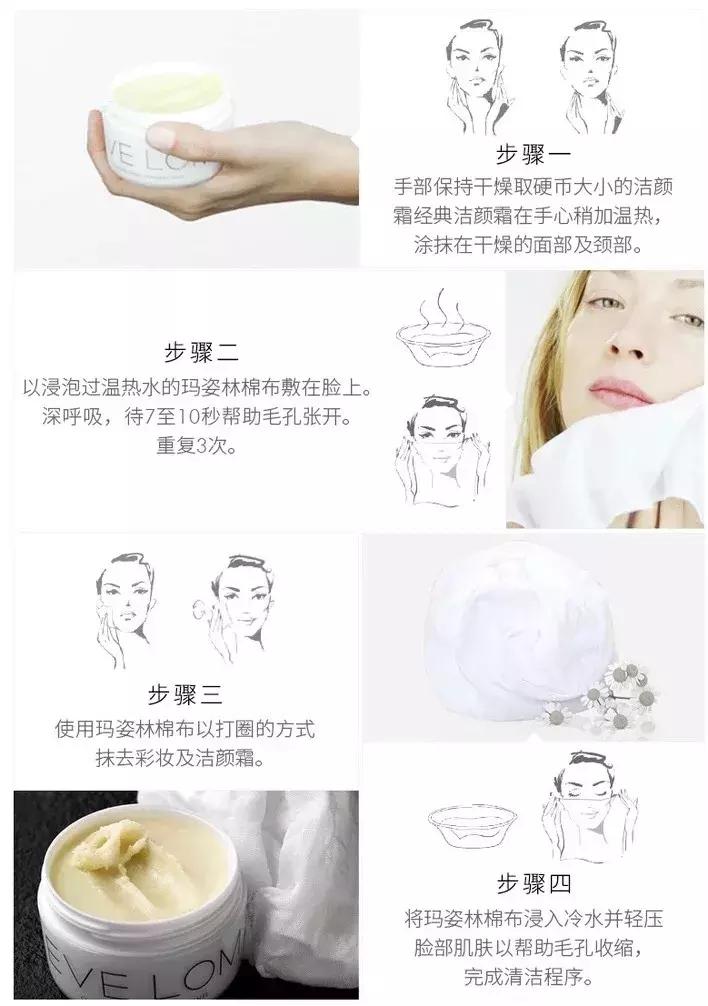 EVE LOM

步骤一
手部保持干燥取硬币大小的洁颜霜经典洁颜霜在手心稍加温热，涂抹在干燥的面部及颈部。

步骤二
以浸泡过温热水的玛姿林棉布敷在脸上。深呼吸，待7至10秒帮助毛孔张开。重复3次。

步骤三
使用玛姿林棉布以打圈的方式抹去彩妆及洁颜霜。

EVE LOM

步骤四
将玛姿林棉布浸入冷水并轻压脸部肌肤以帮助毛孔收缩，完成清洁程序。