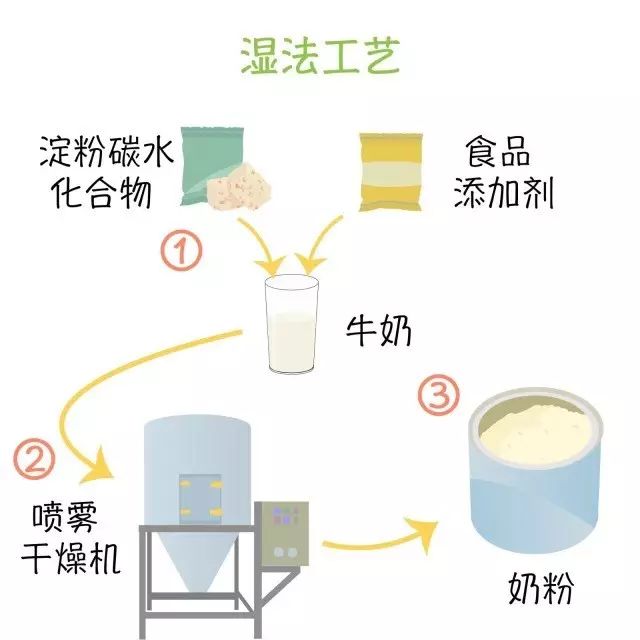 湿法工艺

淀粉碳水化合物

食品添加剂

①

牛奶

②

喷雾干燥机

③

奶粉