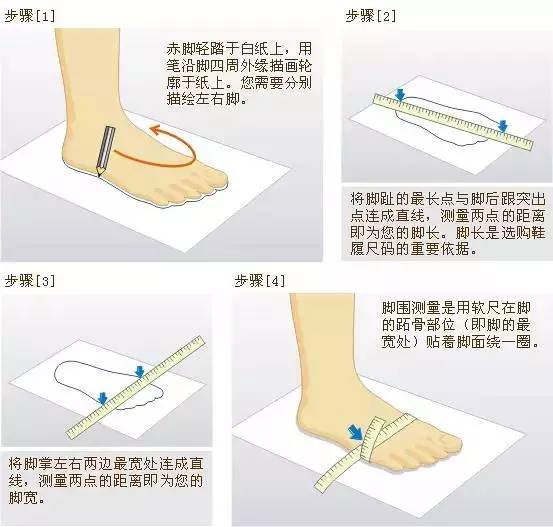 步骤[1]

赤脚轻踏于白纸上，用笔沿脚四周外缘描画轮廓于纸上。您需要分别描绘左右脚。

步骤[2]

将脚趾的最长点与脚后跟突出点连成直线，测量两点的距离即为您的脚长。脚长是选购鞋履尺码的重要依据。

步骤[3]

将脚掌左右两边最宽处连成直线，测量两点的距离即为您的脚宽。

步骤[4]

脚围测量是用软尺在脚的跖骨部位（即脚的最宽处）贴着脚面绕一圈。