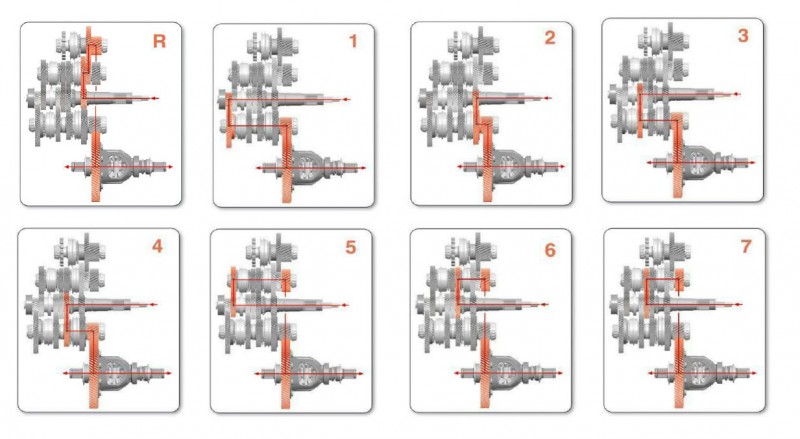 R

1

2

3

4

5

6

7