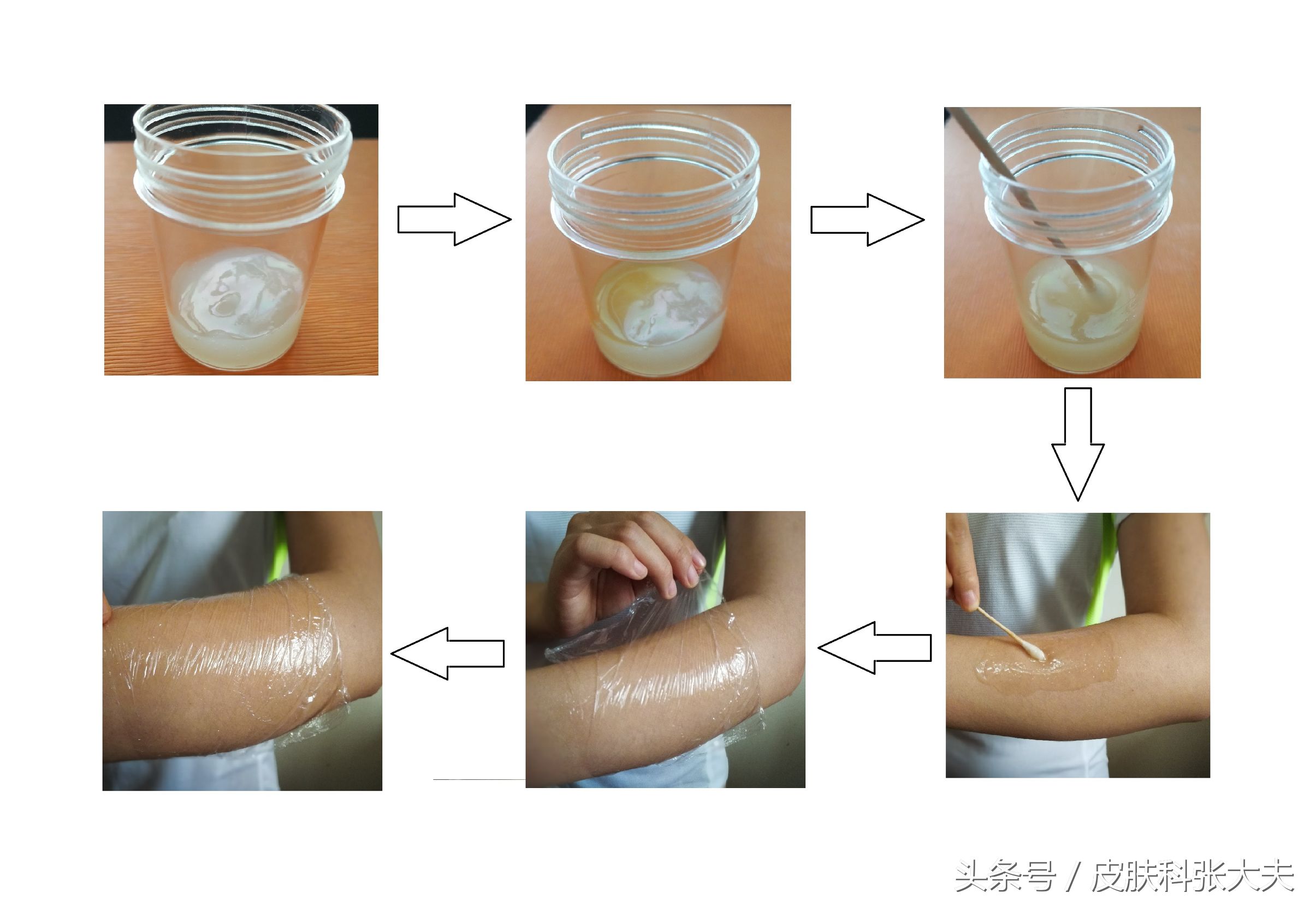 头条号 / 皮肤科张大夫