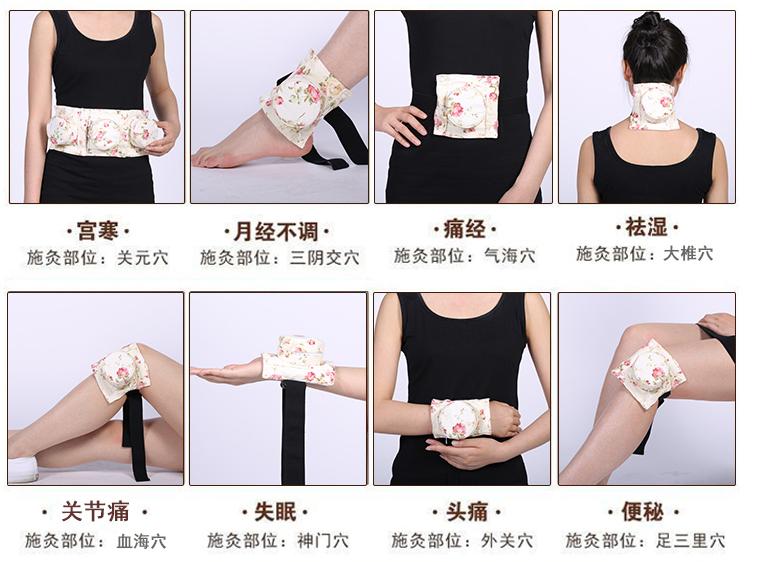 ·宫寒·
施灸部位：关元穴

·月经不调·
施灸部位：三阴交穴

·痛经·
施灸部位：气海穴

·祛湿·
施灸部位：大椎穴

·关节痛·
施灸部位：血海穴

·失眠·
施灸部位：神门穴

·头痛·
施灸部位：外关穴

·便秘·
施灸部位：足三里穴