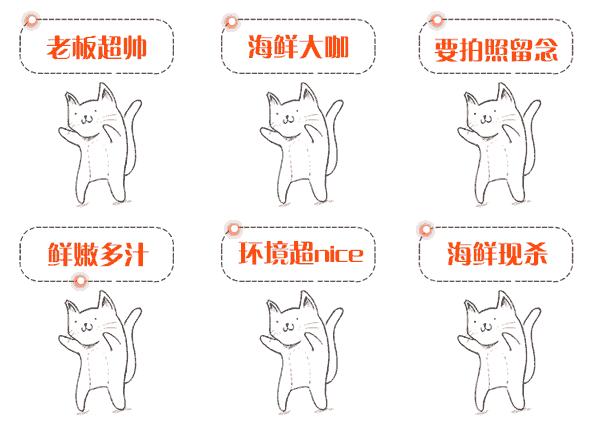 老板超帅

海鲜大咖

要拍照留念

鲜嫩多汁

环境超nice

海鲜现杀