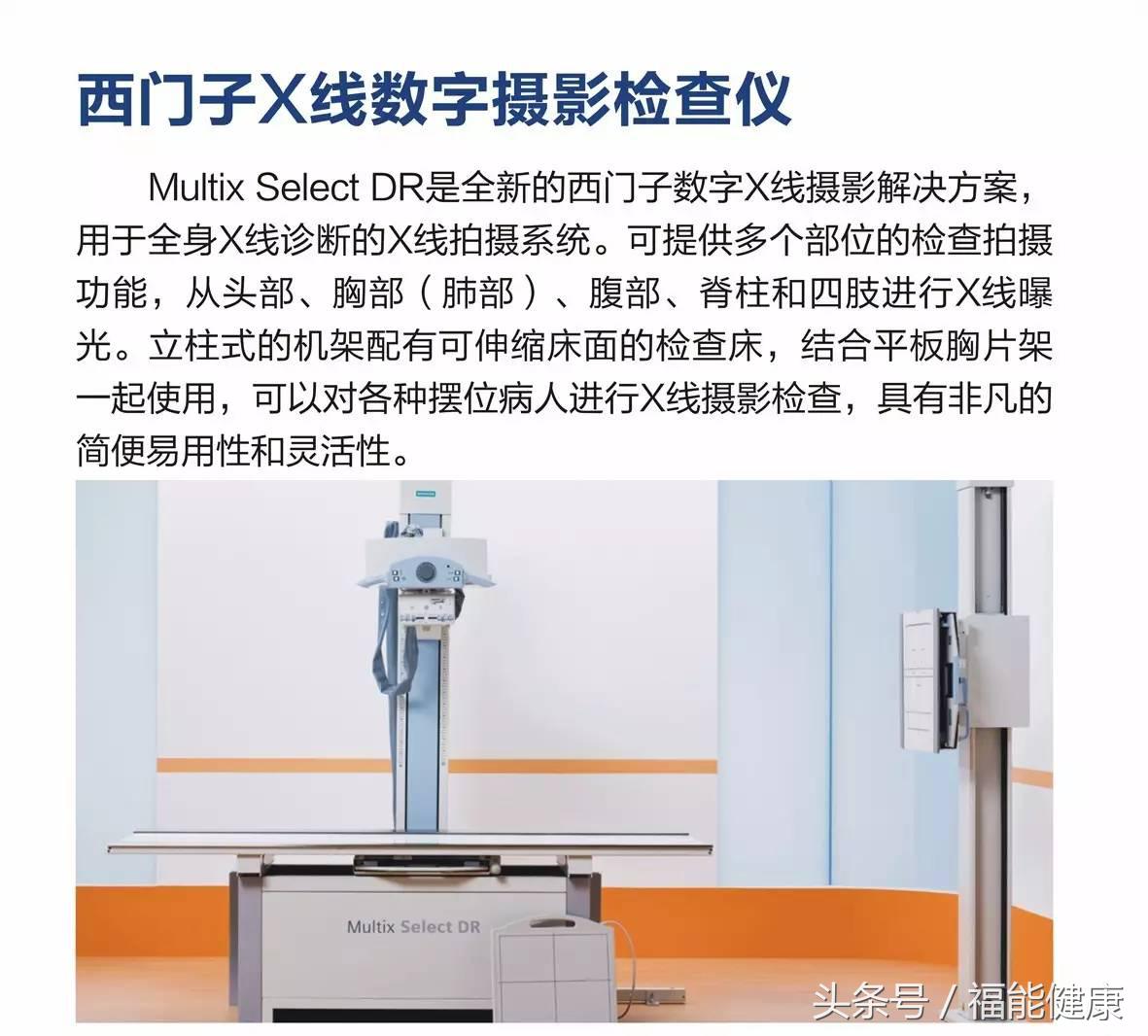 西门子X线数字摄影检查仪

Multix Select DR是全新的西门子数字X线摄影解决方案，用于全身X线诊断的X线拍摄系统。可提供多个部位的检查拍摄功能，从头部、胸部（肺部）、腹部、脊柱和四肢进行X线曝光。立柱式的机架配有可伸缩床面的检查床，结合平板胸片架一起使用，可以对各种摆位病人进行X线摄影检查，具有非凡的简便易用性和灵活性。

Multix Select DR

头条号 / 福能健康