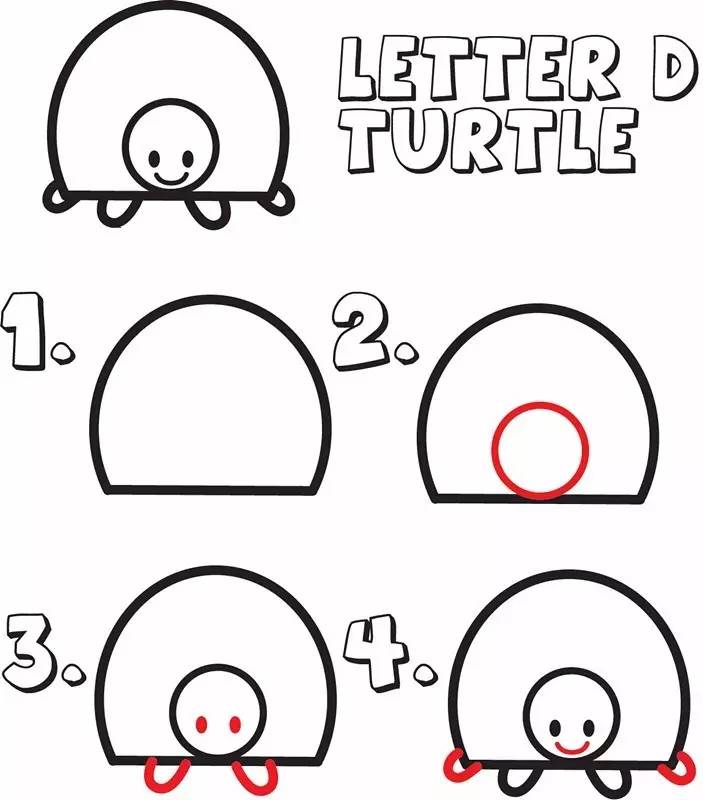 LETTER D TURTLE

1.

2.

3.

4.