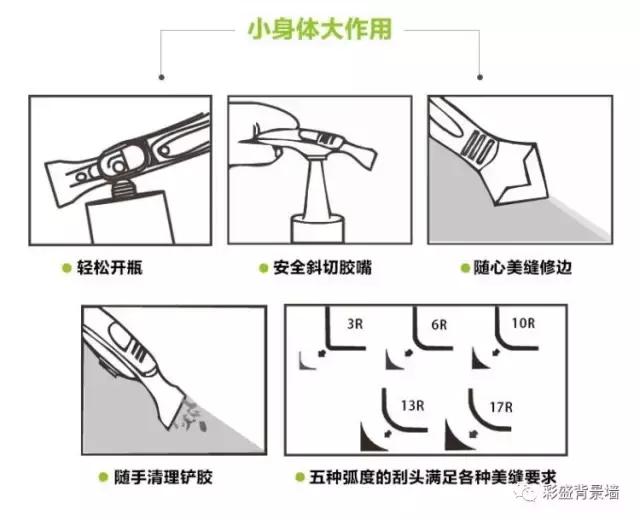 小身体大作用

轻松开瓶

安全斜切胶嘴

随心美缝修边

随手清理铲胶

3R

6R

10R

13R

17R

五种弧度的刮头满足各种美缝要求

彩盛背景墙