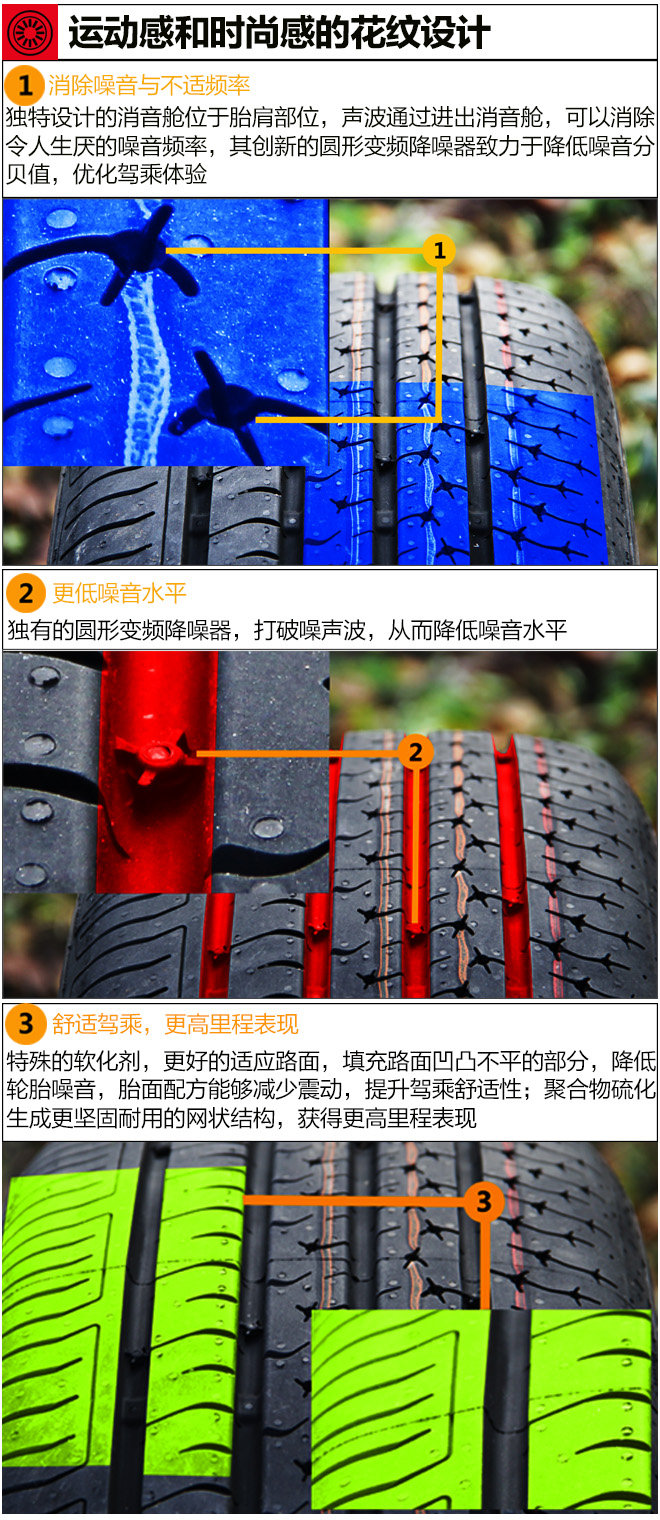 运动感和时尚感的花纹设计

1 消除噪音与不适频率

独特设计的消音舱位于胎肩部位，声波通过进出消音舱，可以消除令人生厌的噪音频率，其创新的圆形变频降噪器致力于降低噪音分贝值，优化驾乘体验

1

2 更低噪音水平

独有的圆形变频降噪器，打破噪声波，从而降低噪音水平

2

3 舒适驾乘，更高里程表现

特殊的软化剂，更好的适应路面，填充路面凹凸不平的部分，降低轮胎噪音，胎面配方能够减少震动，提升驾乘舒适性；聚合物硫化生成更坚固耐用的网状结构，获得更高里程表现

3